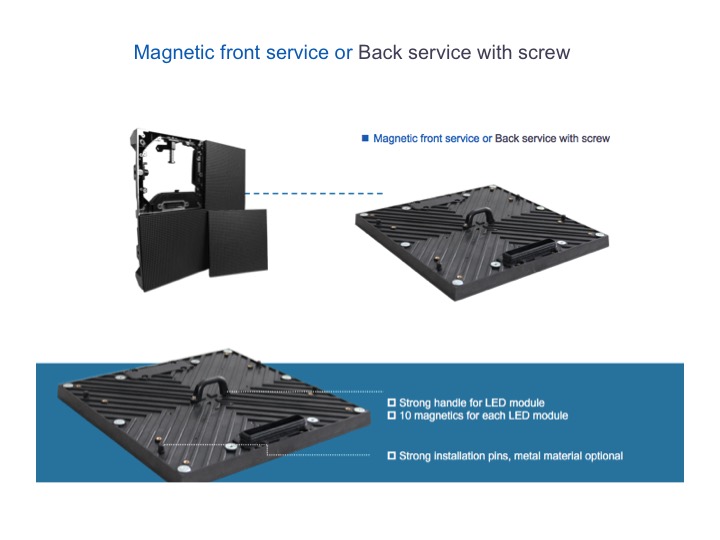 Magnetic front service or Back service with screw

■ Magnetic front service or Back service with screw

□ Strong handle for LED module
□ 10 magnetics for each LED module

□ Strong installation pins, metal material optional